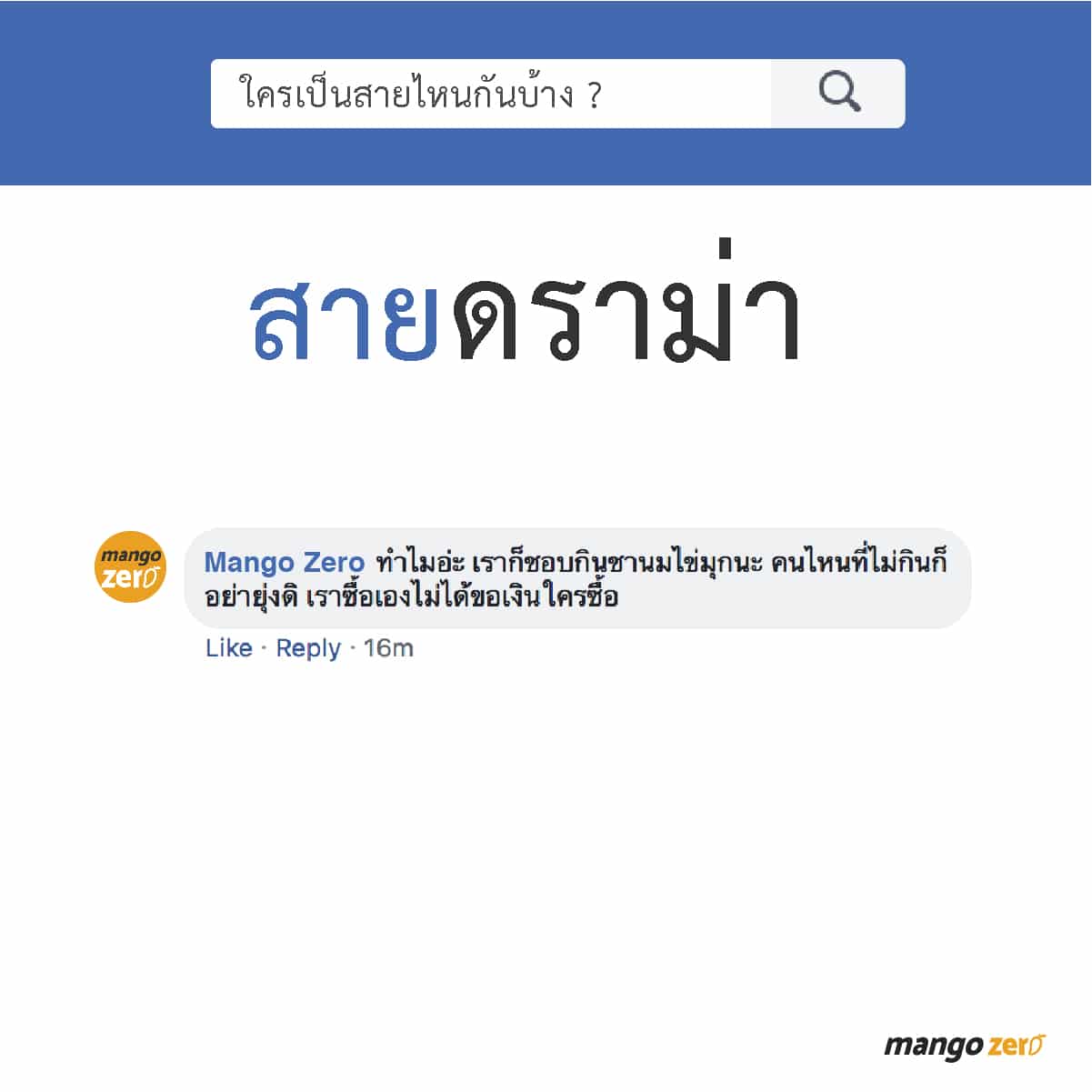 ใครเป็นสายไหนกันบ้าง ?

สายดราม่า

mango zero

Mango Zero ทำไมอ่ะ เราก็ชอบกินชานมไข่มุกนะ คนไหนที่ไม่กินก็อย่ายุ่งดิ เราซื้อเองไม่ได้ขอเงินใครซื้อ

Like · Reply · 16m

mango zero