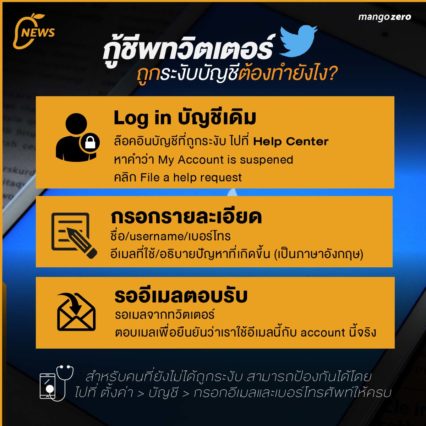 NEWS

mangozero

กู้ชีพทวิตเตอร์
ถูกระงับบัญชีต้องทำยังไง?

Log in บัญชีเดิม
ล็อคอินบัญชีที่ถูกระงับ ไปที่ Help Center
หาคำว่า My Account is suspened
คลิก File a help request

กรอกรายละเอียด
ชื่อ/username/เบอร์โทร
อีเมลที่ใช้/อธิบายปัญหาที่เกิดขึ้น (เป็นภาษาอังกฤษ)

รออีเมลตอบรับ
รอเมลจากทวิตเตอร์
ตอบเมลเพื่อยืนยันว่าเราใช้อีเมลนี้กับ account นี้จริง

สำหรับคนที่ยังไม่ได้ถูกระงับ สามารถป้องกันได้โดย
ไปที่ ตั้งค่า > บัญชี > กรอกอีเมลและเบอร์โทรศัพท์ให้ครบ